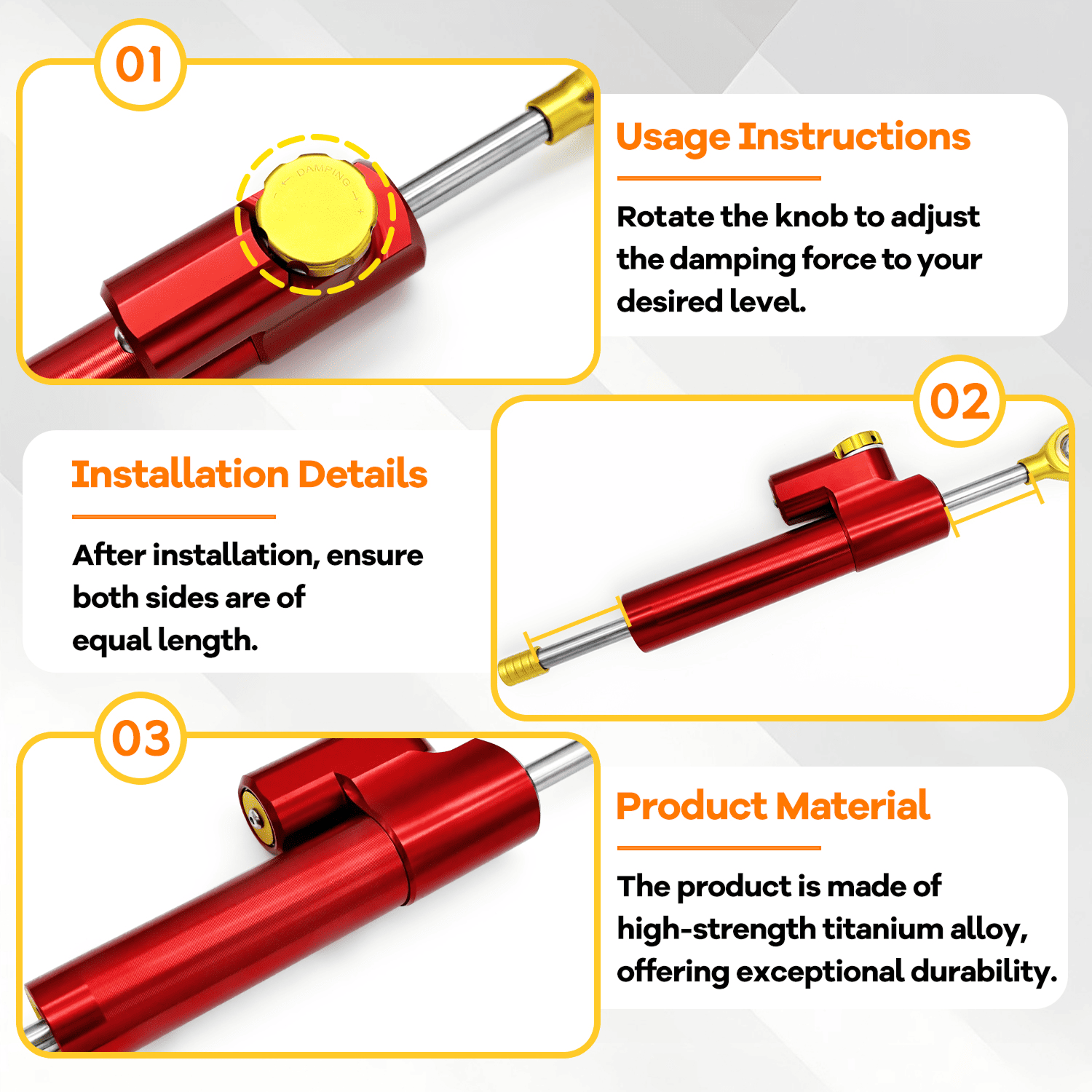 01

DAMPING

Usage Instructions

Rotate the knob to adjust the damping force to your desired level.

02

Installation Details

After installation, ensure both sides are of equal length.

03

Product Material

The product is made of high-strength titanium alloy, offering exceptional durability.